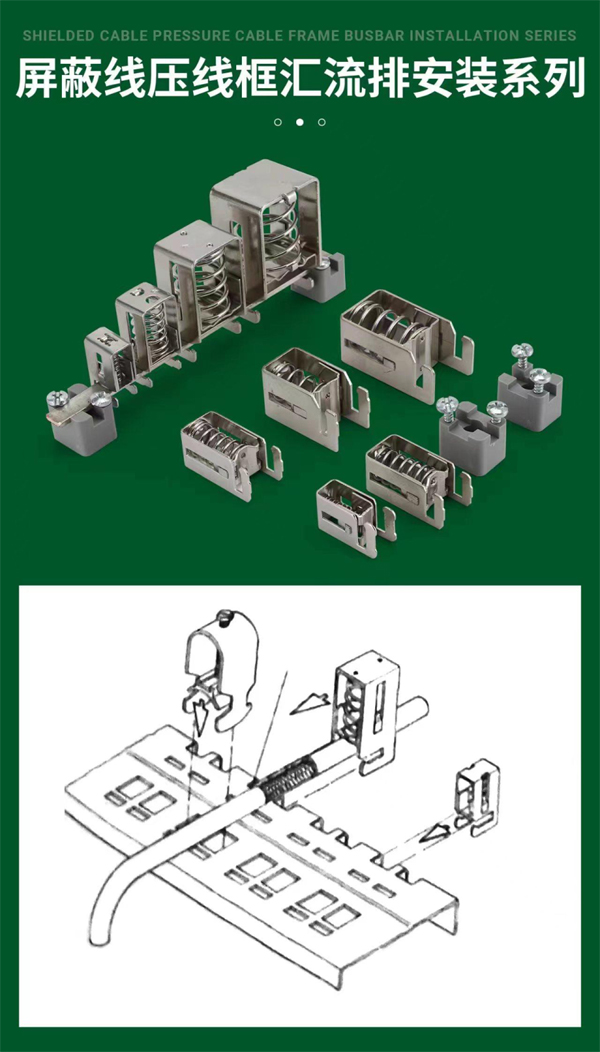 SHIELDED CABLE PRESSURE CABLE FRAME BUSBAR INSTALLATION SERIES

屏蔽线压线框汇流排安装系列